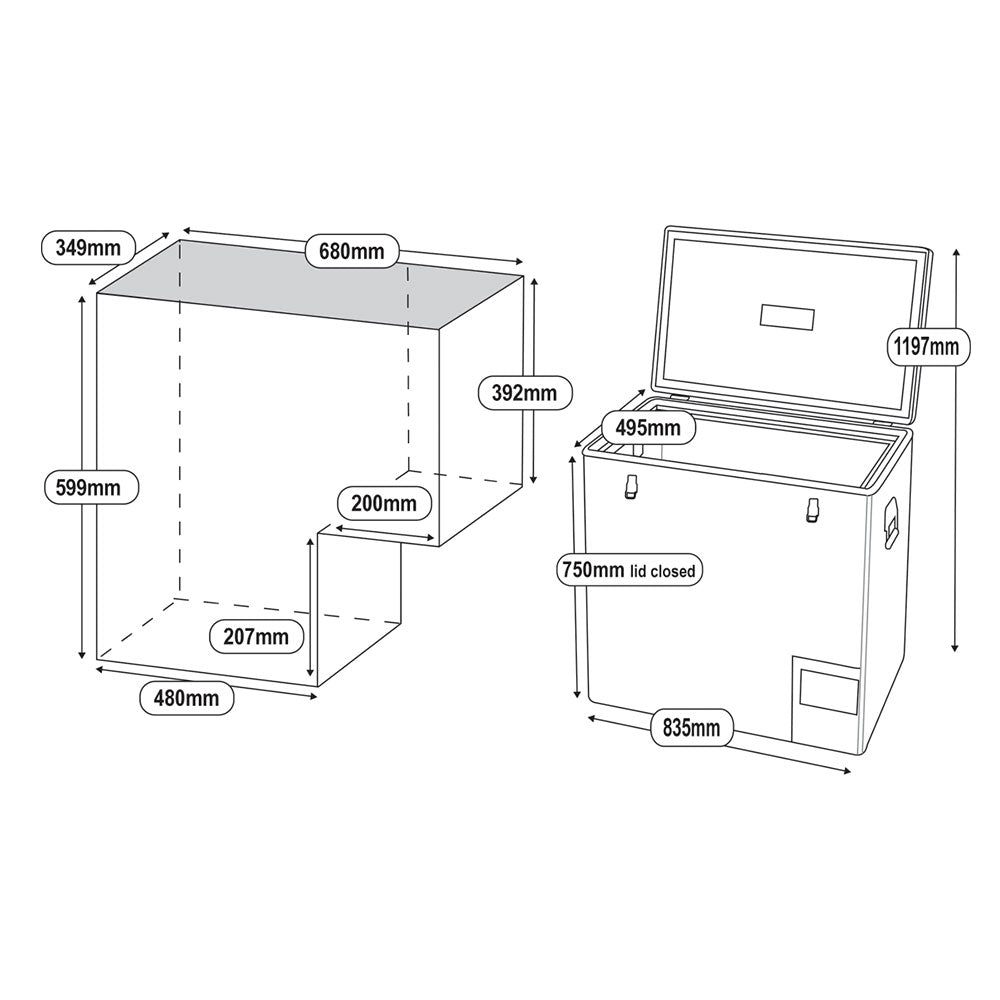 349mm
680mm
392mm
599mm
200mm
207mm
480mm
1197mm
495mm
750mm lid closed
835mm